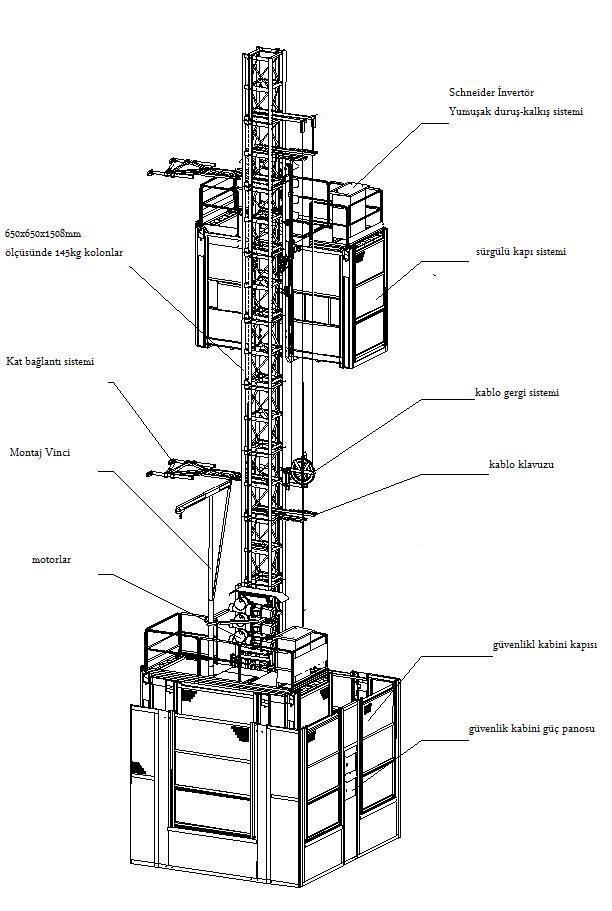 Schneider İnvertör
Yumuşak duruş-kalkış sistemi

650x650x1508mm
ölçüsünde 145kg kolonlar

sürgülü kapı sistemi

Kat bağlantı sistemi

kablo gergi sistemi

Montaj Vinci

kablo klavuzu

motorlar

güvenlikl kabini kapısı

güvenlik kabini güç panosu